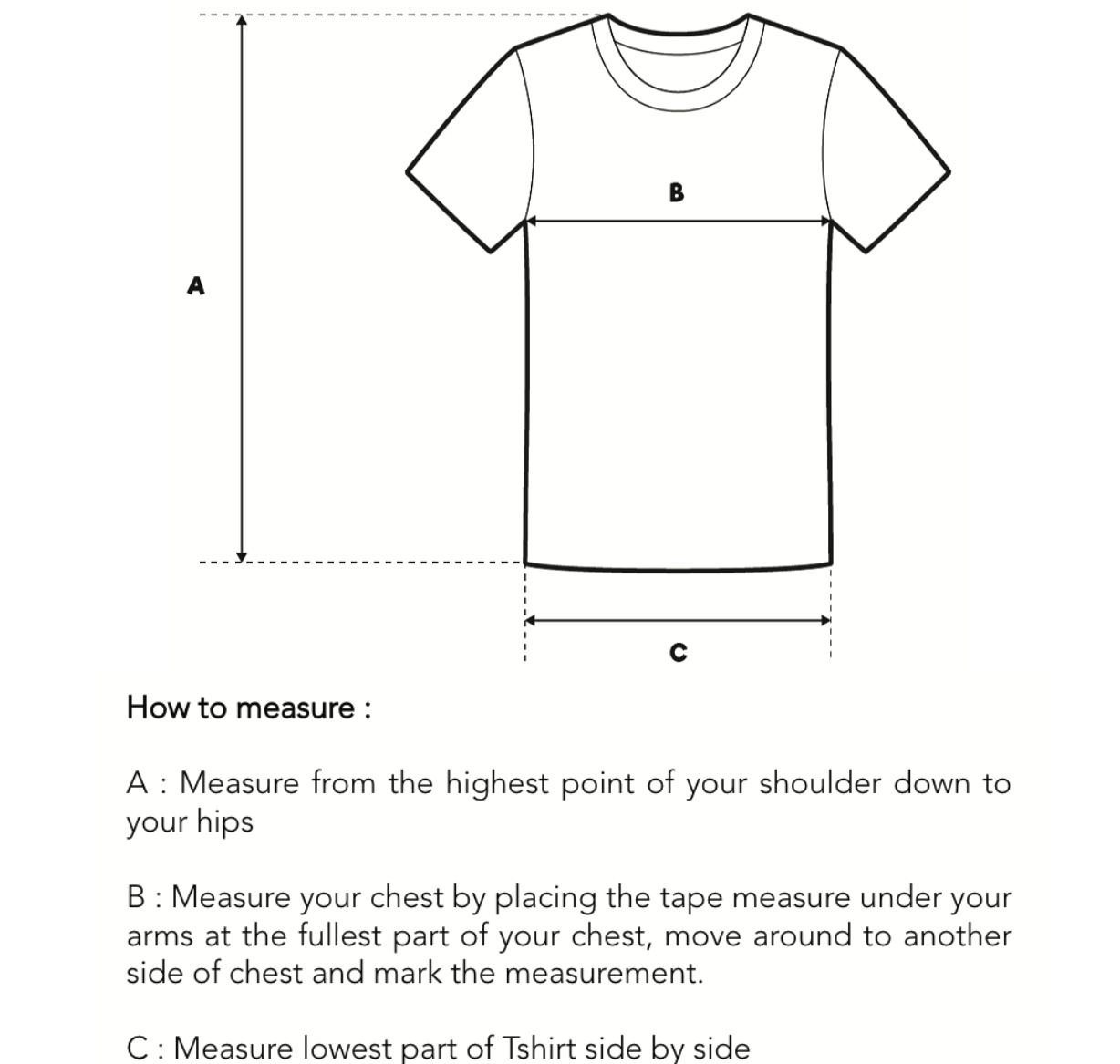 B

A

C

How to measure :

A : Measure from the highest point of your shoulder down to your hips

B : Measure your chest by placing the tape measure under your arms at the fullest part of your chest, move around to another side of chest and mark the measurement.

C : Measure lowest part of Tshirt side by side